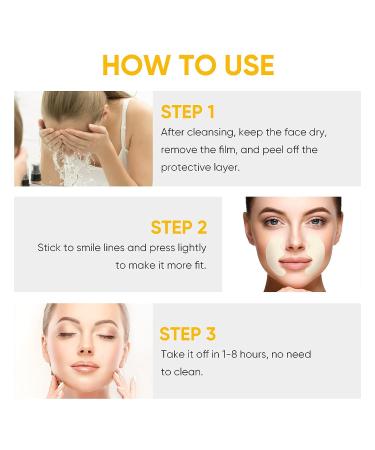 HOW TO USE

STEP 1
After cleansing, keep the face dry, remove the film, and peel off the protective layer.

STEP 2
Stick to smile lines and press lightly to make it more fit.

STEP 3
Take it off in 1-8 hours, no need to clean.