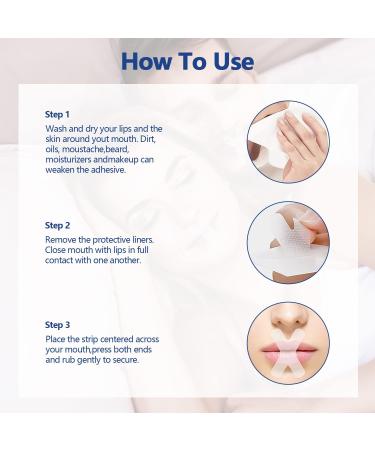 How To Use

Step 1

Wash and dry your lips and the skin around yout mouth. Dirt, oils, moustache,beard, moisturizers andmakeup can weaken the adhesive.

Step 2

Remove the protective liners. Close mouth with lips in full contact with one another.

Step 3

Place the strip centered across your mouth,press both ends and rub gently to secure.