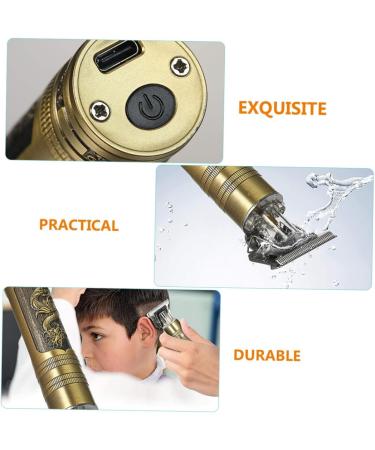 EXQUISITE

PRACTICAL

DURABLE