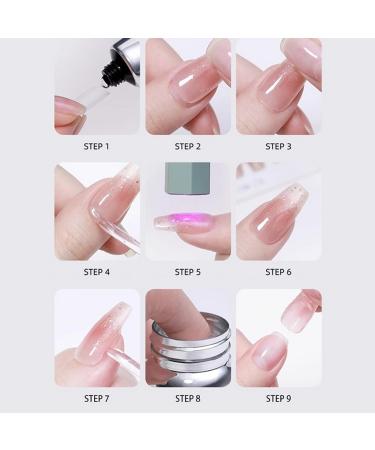 STEP 1 STEP 2 STEP 3

STEP 4 STEP 5 STEP 6

STEP 7 STEP 8 STEP 9