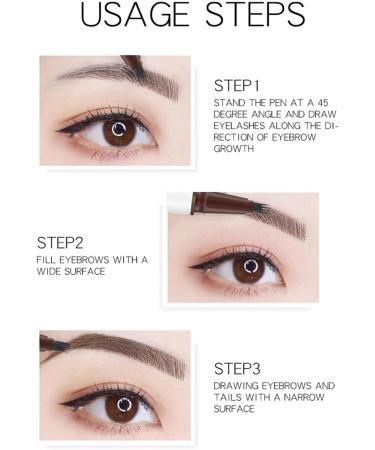 USAGE STEPS

STEP1
STAND THE PEN AT A 45 DEGREE ANGLE AND DRAW EYELASHES ALONG THE DIRECTION OF EYEBROW GROWTH

STEP2
FILL EYEBROWS WITH A WIDE SURFACE

STEP3
DRAWING EYEBROWS AND TAILS WITH A NARROW SURFACE