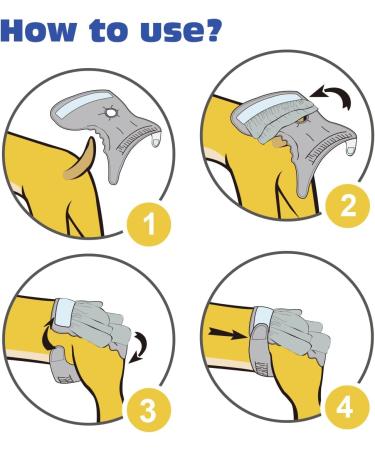 How to use?

1

2

3

4