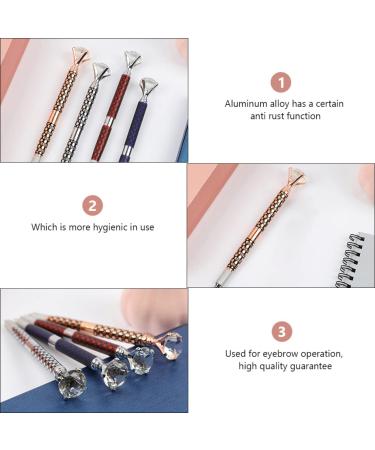 1

Aluminum alloy has a certain anti rust function

2

Which is more hygienic in use

3

Used for eyebrow operation, high quality guarantee