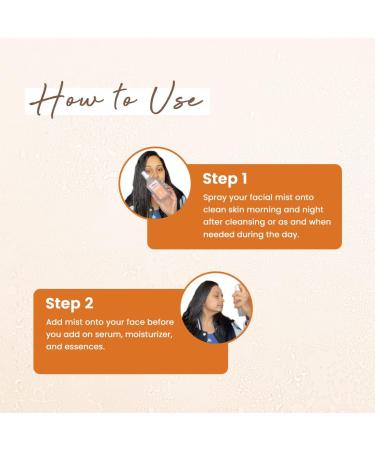 How to Use

Step 1

Spray your facial mist onto clean skin morning and night after cleansing or as and when needed during the day.

Step 2

Add mist onto your face before you add on serum, moisturizer, and essences.