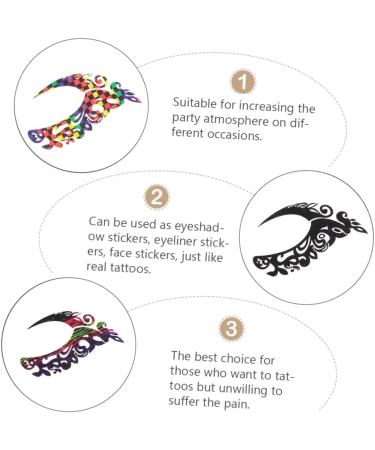 1

Suitable for increasing the party atmosphere on different occasions.

2

Can be used as eyeshadow stickers, eyeliner stickers, face stickers, just like real tattoos.

3

The best choice for those who want to tattoos but unwilling to suffer the pain.