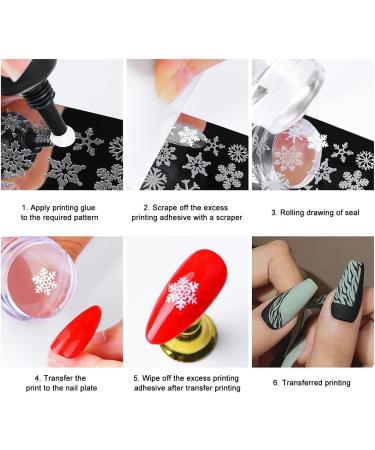 1. Apply printing glue to the required pattern

2. Scrape off the excess printing adhesive with a scraper

3. Rolling drawing of seal

4. Transfer the print to the nail plate

5. Wipe off the excess printing adhesive after transfer printing

6. Transferred printing