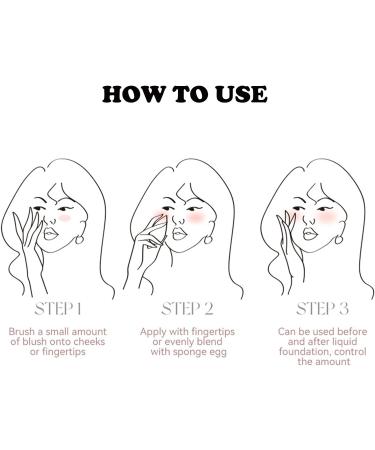 HOW TO USE

STEP 1

Brush a small amount of blush onto cheeks or fingertips

STEP 2

Apply with fingertips or evenly blend with sponge egg

STEP 3

Can be used before and after liquid foundation, control the amount