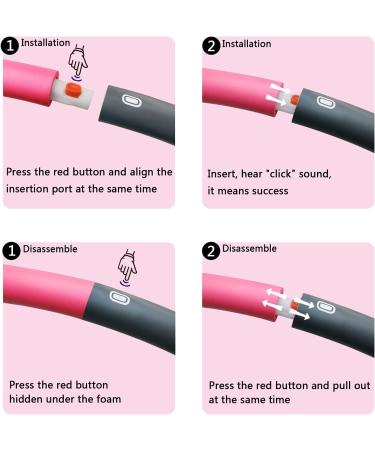 1 Installation

Press the red button and align the insertion port at the same time

2 Installation

Insert, hear "click" sound, it means success

1 Disassemble

Press the red button hidden under the foam

2 Disassemble

Press the red button and pull out at the same time