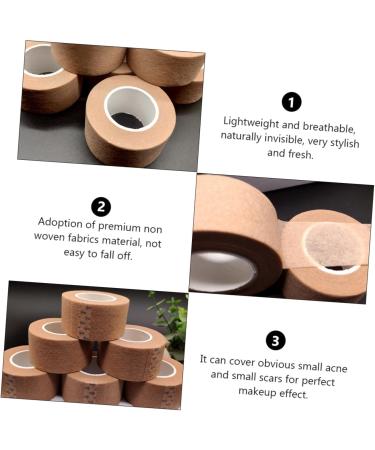 1

Lightweight and breathable, naturally invisible, very stylish and fresh.

2

Adoption of premium non woven fabrics material, not easy to fall off.

3

It can cover obvious small acne and small scars for perfect makeup effect.