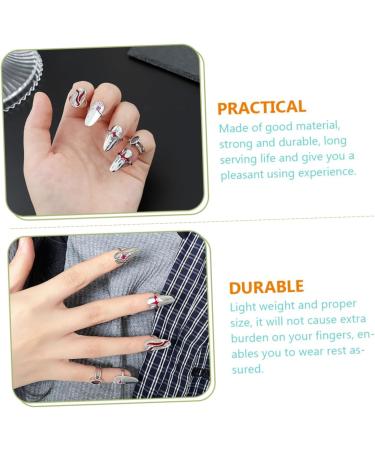 PRACTICAL
Made of good material, strong and durable, long serving life and give you a pleasant using experience.

DURABLE
Light weight and proper size, it will not cause extra burden on your fingers, enables you to wear rest assured.