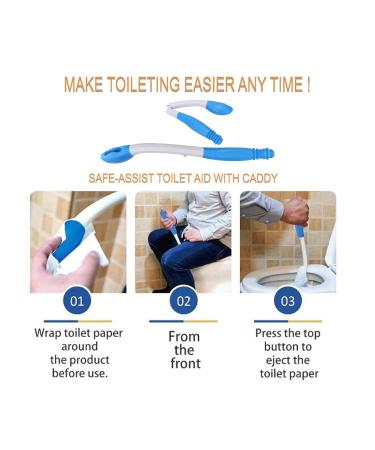 MAKE TOILETING EASIER ANY TIME !

SAFE-ASSIST TOILET AID WITH CADDY

01

Wrap toilet paper around the product before use.

02

From the front

03

Press the top button to eject the toilet paper