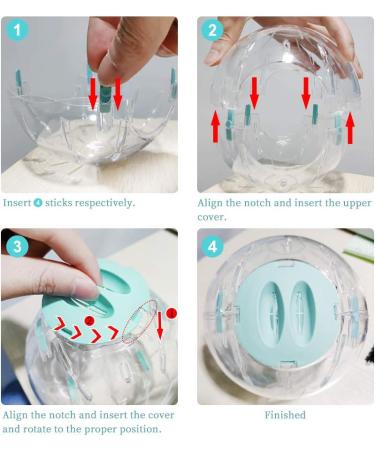 1

Insert 4 sticks respectively.

2

Align the notch and insert the upper cover.

3

2

1

Align the notch and insert the cover and rotate to the proper position.

4

Finished