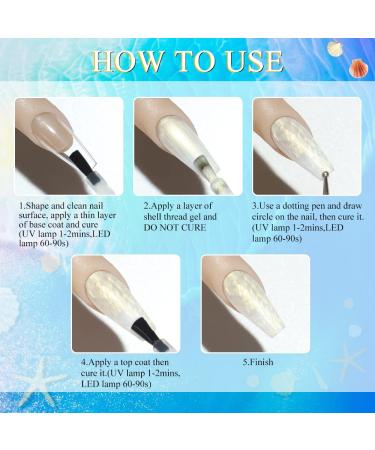 HOW TO USE

1.Shape and clean nail surface, apply a thin layer of base coat and cure (UV lamp 1-2mins,LED lamp 60-90s)

2.Apply a layer of shell thread gel and DO NOT CURE

3.Use a dotting pen and draw circle on the nail, then cure it. (UV lamp 1-2mins,LED lamp 60-90s)

4.Apply a top coat then cure it.(UV lamp 1-2mins, LED lamp 60-90s)

5.Finish