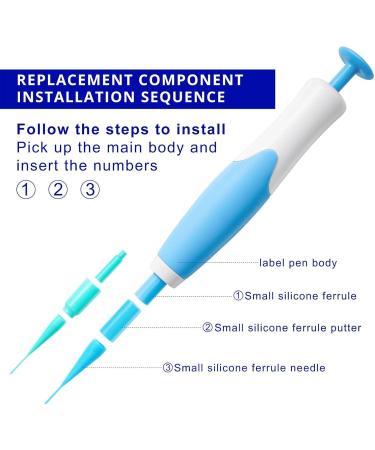 REPLACEMENT COMPONENT INSTALLATION SEQUENCE

Follow the steps to install
Pick up the main body and insert the numbers
① ② ③

label pen body

①Small silicone ferrule

②Small silicone ferrule putter

③Small silicone ferrule needle