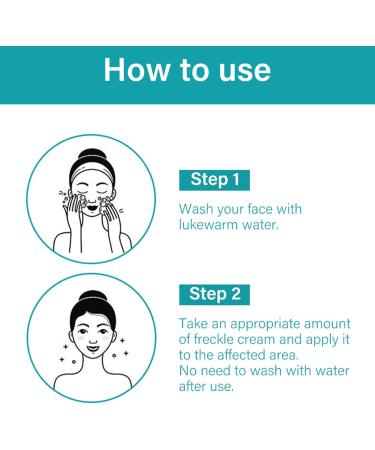 How to use

Step 1

Wash your face with lukewarm water.

Step 2

Take an appropriate amount of freckle cream and apply it to the affected area.
No need to wash with water after use.