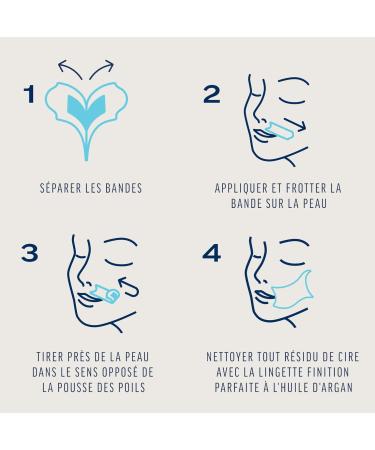 1

SÉPARER LES BANDES

2

APPLIQUER ET FROTTER LA BANDE SUR LA PEAU

3

TIRER PRÈS DE LA PEAU DANS LE SENS OPPOSÉ DE LA POUSSE DES POILS

4

NETTOYER TOUT RÉSIDU DE CIRE AVEC LA LINGETTE FINITION PARFAITE À L'HUILE D'ARGAN