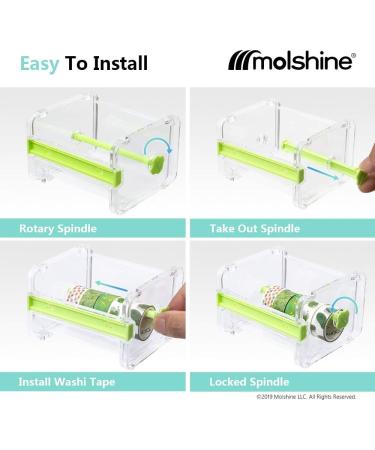 Easy To Install

molshine®

Rotary Spindle

Take Out Spindle

Install Washi Tape

Locked Spindle

©2019 Molshine LLC. All Rights Reserved.