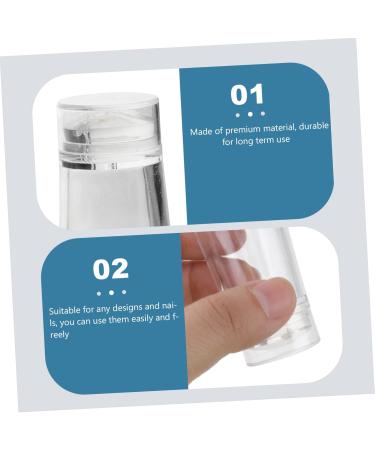 01

Made of premium material, durable for long term use

02

Suitable for any designs and nails, you can use them easily and freely