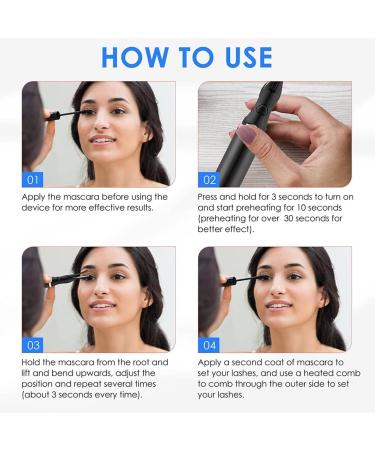 HOW TO USE

01

Apply the mascara before using the device for more effective results.

02

Press and hold for 3 seconds to turn on and start preheating for 10 seconds (preheating for over 30 seconds for better effect).

03

Hold the mascara from the root and lift and bend upwards, adjust the position and repeat several times (about 3 seconds every time).

04

Apply a second coat of mascara to set your lashes, and use a heated comb to comb through the outer side to set your lashes.