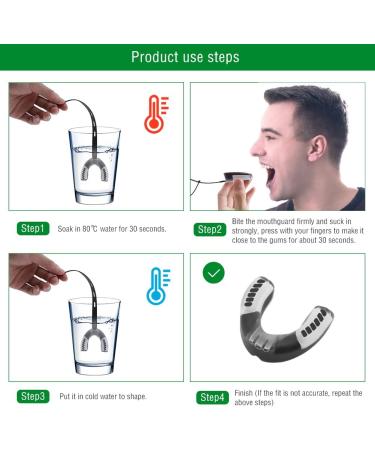 Product use steps

Step1 Soak in 80℃ water for 30 seconds.

Step2 Bite the mouthguard firmly and suck in strongly, press with your fingers to make it close to the gums for about 30 seconds.

Step3 Put it in cold water to shape.

Step4 Finish (If the fit is not accurate, repeat the above steps)