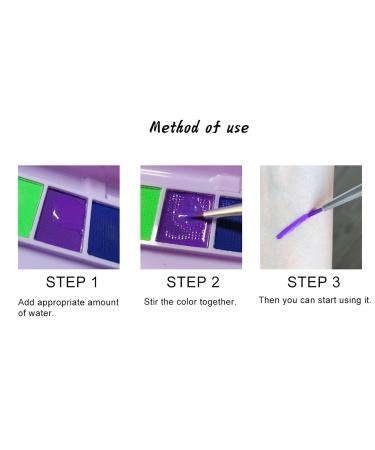 Method of use

STEP 1

Add appropriate amount of water.

STEP 2

Stir the color together.

STEP 3

Then you can start using it.