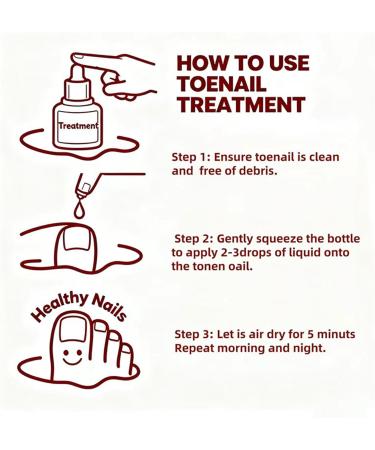 Treatment

HOW TO USE TOENAIL TREATMENT

Step 1: Ensure toenail is clean and free of debris.

Step 2: Gently squeeze the bottle to apply 2-3drops of liquid onto the tonen oail.

Healthy Nails

Step 3: Let is air dry for 5 minuts Repeat morning and night.