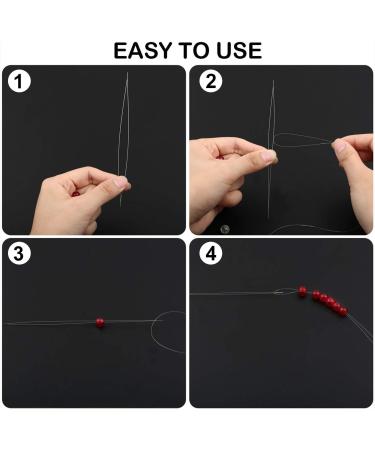 EASY TO USE

1

2

3

4