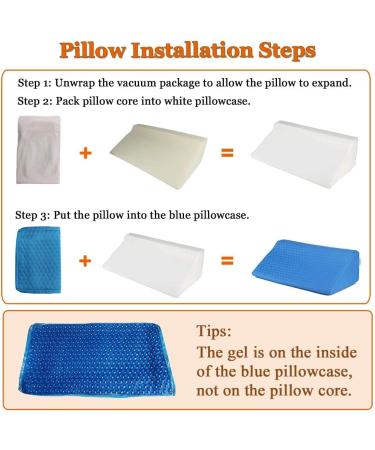 Pillow Installation Steps

Step 1: Unwrap the vacuum package to allow the pillow to expand.

Step 2: Pack pillow core into white pillowcase.

+ =

Step 3: Put the pillow into the blue pillowcase.

+ =

Tips:
The gel is on the inside of the blue pillowcase, not on the pillow core.