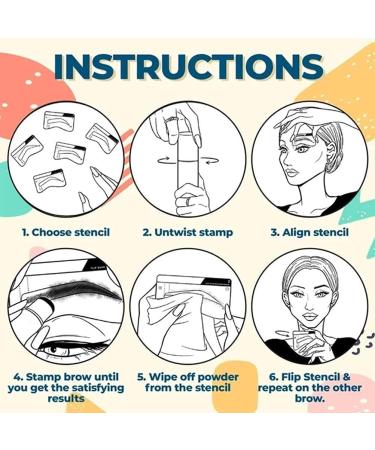 INSTRUCTIONS

1. Choose stencil

2. Untwist stamp

3. Align stencil

4. Stamp brow until you get the satisfying results

5. Wipe off powder from the stencil

6. Flip Stencil & repeat on the other brow.