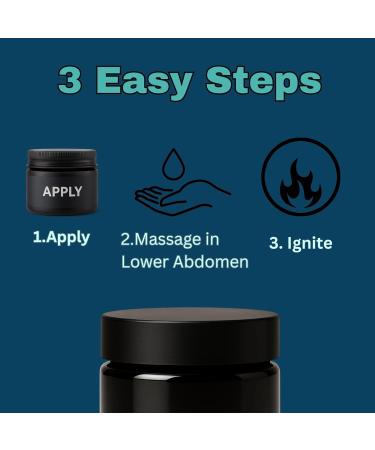 3 Easy Steps

APPLY

1.Apply

2.Massage in Lower Abdomen

3. Ignite