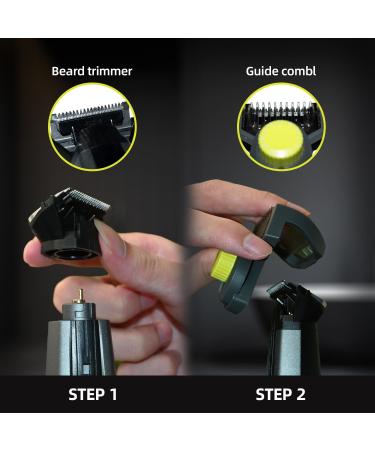 Beard trimmer

Guide combl

STEP 1

STEP 2