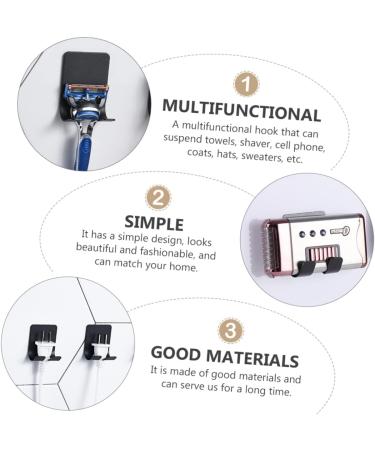 1

MULTIFUNCTIONAL

A multifunctional hook that can suspend towels, shaver, cell phone, coats, hats, sweaters, etc.

2

SIMPLE

It has a simple design, looks beautiful and fashionable, and can match your home.

3

GOOD MATERIALS

It is made of good materials and can serve us for a long time.