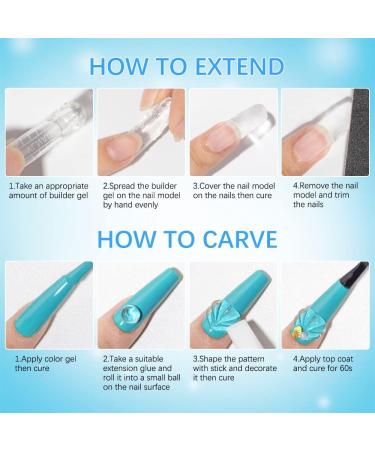 HOW TO EXTEND

1.Take an appropriate amount of builder gel

2.Spread the builder gel on the nail model by hand evenly

3.Cover the nail model on the nails then cure

4.Remove the nail model and trim the nails

HOW TO CARVE

1.Apply color gel then cure

2.Take a suitable extension glue and roll it into a small ball on the nail surface

3.Shape the pattern with stick and decorate it then cure

4.Apply top coat and cure for 60s