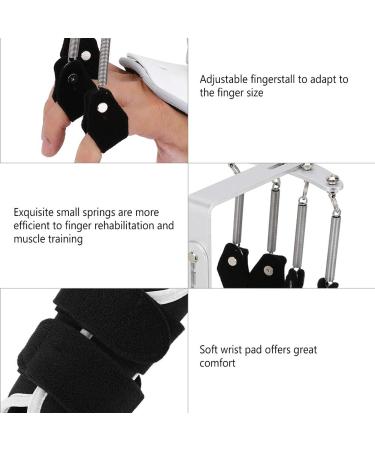 Adjustable fingerstall to adapt to the finger size

Exquisite small springs are more efficient to finger rehabilitation and muscle training

Soft wrist pad offers great comfort