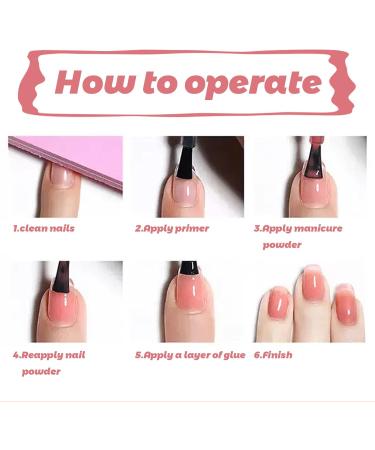 How to operate

1.clean nails

2.Apply primer

3.Apply manicure powder

4.Reapply nail powder

5.Apply a layer of glue

6.Finish