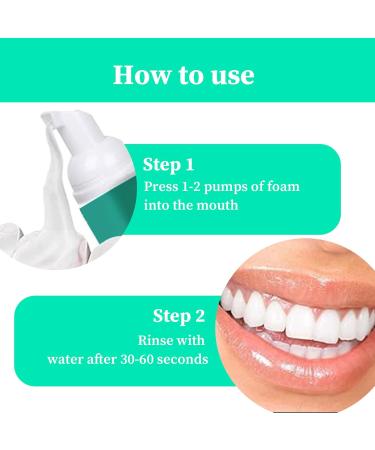 How to use

Step 1
Press 1-2 pumps of foam into the mouth

Step 2
Rinse with water after 30-60 seconds