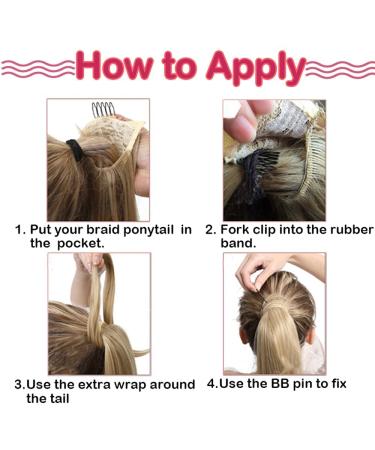 How to Apply

1. Put your braid ponytail in the pocket.

2. Fork clip into the rubber band.

3.Use the extra wrap around the tail

4.Use the BB pin to fix