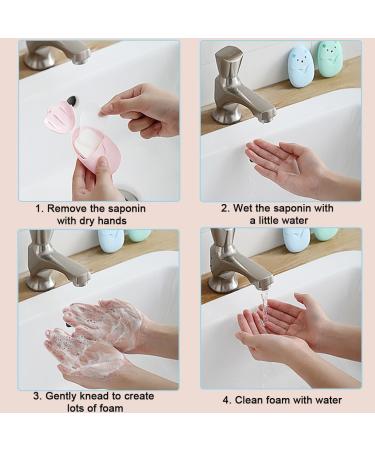 1. Remove the saponin with dry hands

2. Wet the saponin with a little water

3. Gently knead to create lots of foam

4. Clean foam with water