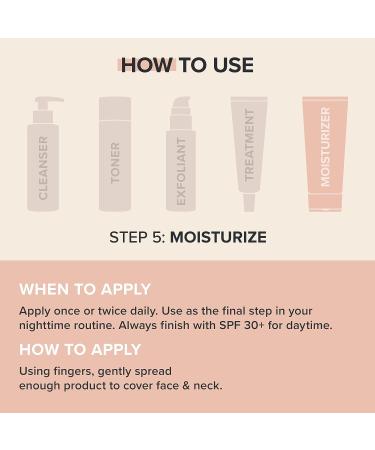 HOW TO USE

CLEANSER

TONER

EXFOLIANT

TREATMENT

MOISTURIZER

STEP 5: MOISTURIZE

WHEN TO APPLY

Apply once or twice daily. Use as the final step in your nighttime routine. Always finish with SPF 30+ for daytime.

HOW TO APPLY

Using fingers, gently spread enough product to cover face & neck.