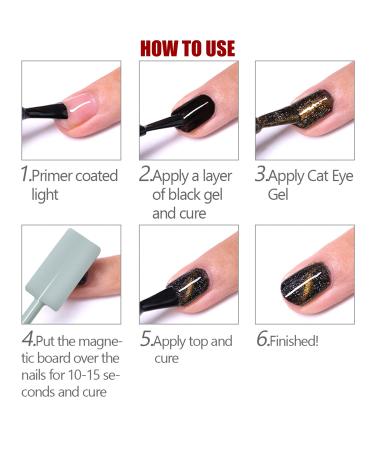 HOW TO USE

1.Primer coated light

2.Apply a layer of black gel and cure

3.Apply Cat Eye Gel

4.Put the magnetic board over the nails for 10-15 seconds and cure

5.Apply top and cure

6.Finished!