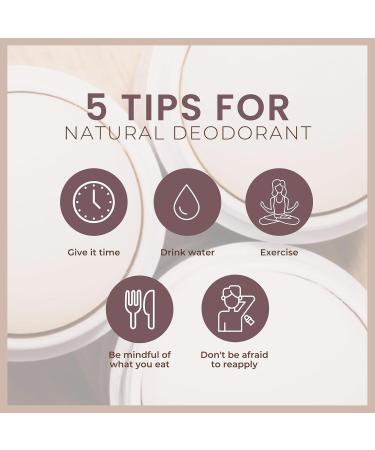 5 TIPS FOR
NATURAL DEODORANT

Give it time

Drink water

Exercise

Be mindful of what you eat

Don't be afraid to reapply