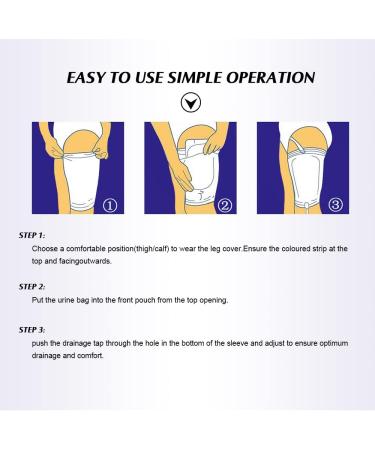 EASY TO USE SIMPLE OPERATION

①

②

③

STEP 1:

Choose a comfortable position(thigh/calf) to wear the leg cover.Ensure the coloured strip at the top and facingoutwards.

STEP 2:

Put the urine bag into the front pouch from the top opening.

STEP 3:

push the drainage tap through the hole in the bottom of the sleeve and adjust to ensure optimum drainage and comfort.