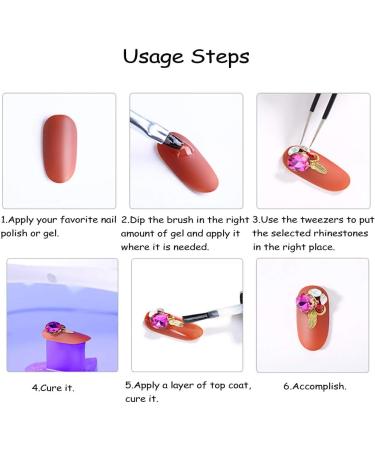 Usage Steps

1.Apply your favorite nail polish or gel.

2.Dip the brush in the right amount of gel and apply it where it is needed.

3.Use the tweezers to put the selected rhinestones in the right place.

4.Cure it.

5.Apply a layer of top coat, cure it.

6.Accomplish.