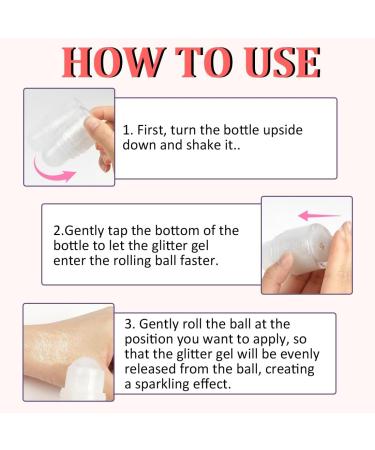 HOW TO USE

1. First, turn the bottle upside down and shake it..

2.Gently tap the bottom of the bottle to let the glitter gel enter the rolling ball faster.

3. Gently roll the ball at the position you want to apply, so that the glitter gel will be evenly released from the ball, creating a sparkling effect.