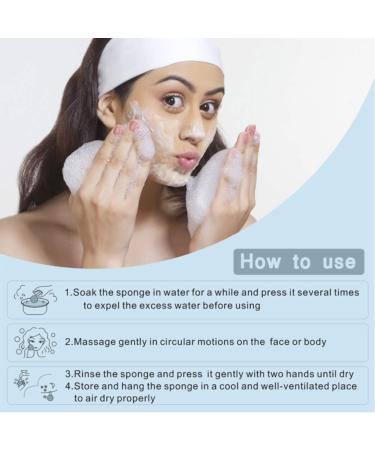 How to use

1.Soak the sponge in water for a while and press it several times to expel the excess water before using

2.Massage gently in circular motions on the face or body

3.Rinse the sponge and press it gently with two hands until dry
4.Store and hang the sponge in a cool and well-ventilated place to air dry properly