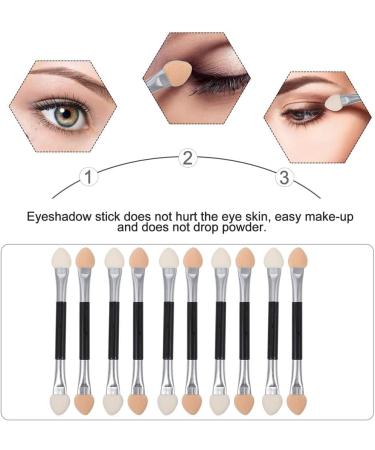 1
2
3

Eyeshadow stick does not hurt the eye skin, easy make-up and does not drop powder.