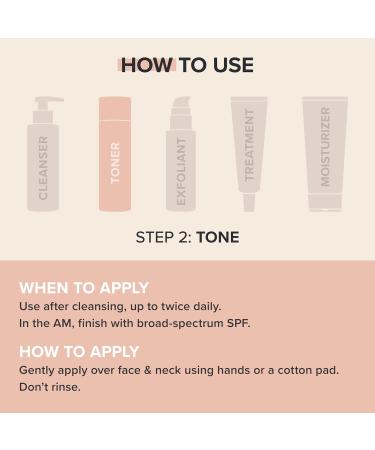 HOW TO USE

CLEANSER

TONER

EXFOLIANT

TREATMENT

MOISTURIZER

STEP 2: TONE

WHEN TO APPLY
Use after cleansing, up to twice daily.
In the AM, finish with broad-spectrum SPF.

HOW TO APPLY
Gently apply over face & neck using hands or a cotton pad.
Don't rinse.