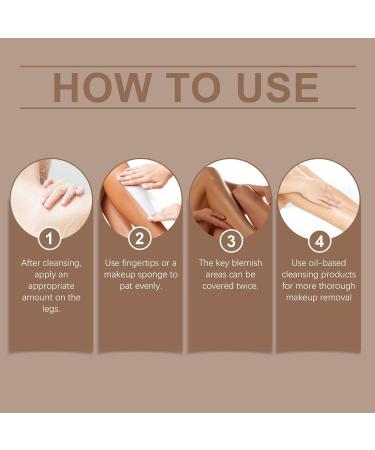 HOW TO USE

1

After cleansing, apply an appropriate amount on the legs.

2

Use fingertips or a makeup sponge to pat evenly.

3

The key blemish areas can be covered twice.

4

Use oil-based cleansing products for more thorough makeup removal