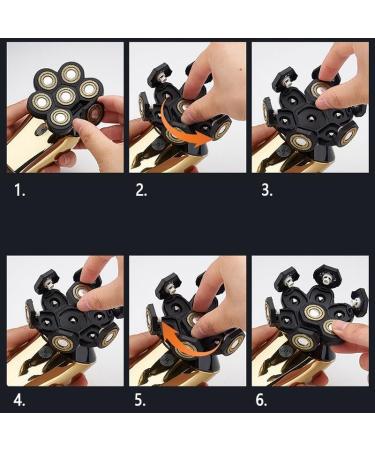 1.

2.

3.

4.

5.

6.