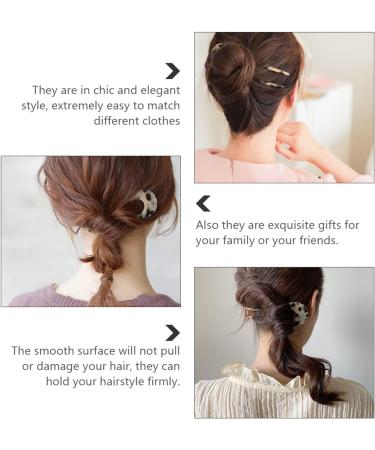 They are in chic and elegant style, extremely easy to match different clothes

Also they are exquisite gifts for your family or your friends.

The smooth surface will not pull or damage your hair, they can hold your hairstyle firmly.